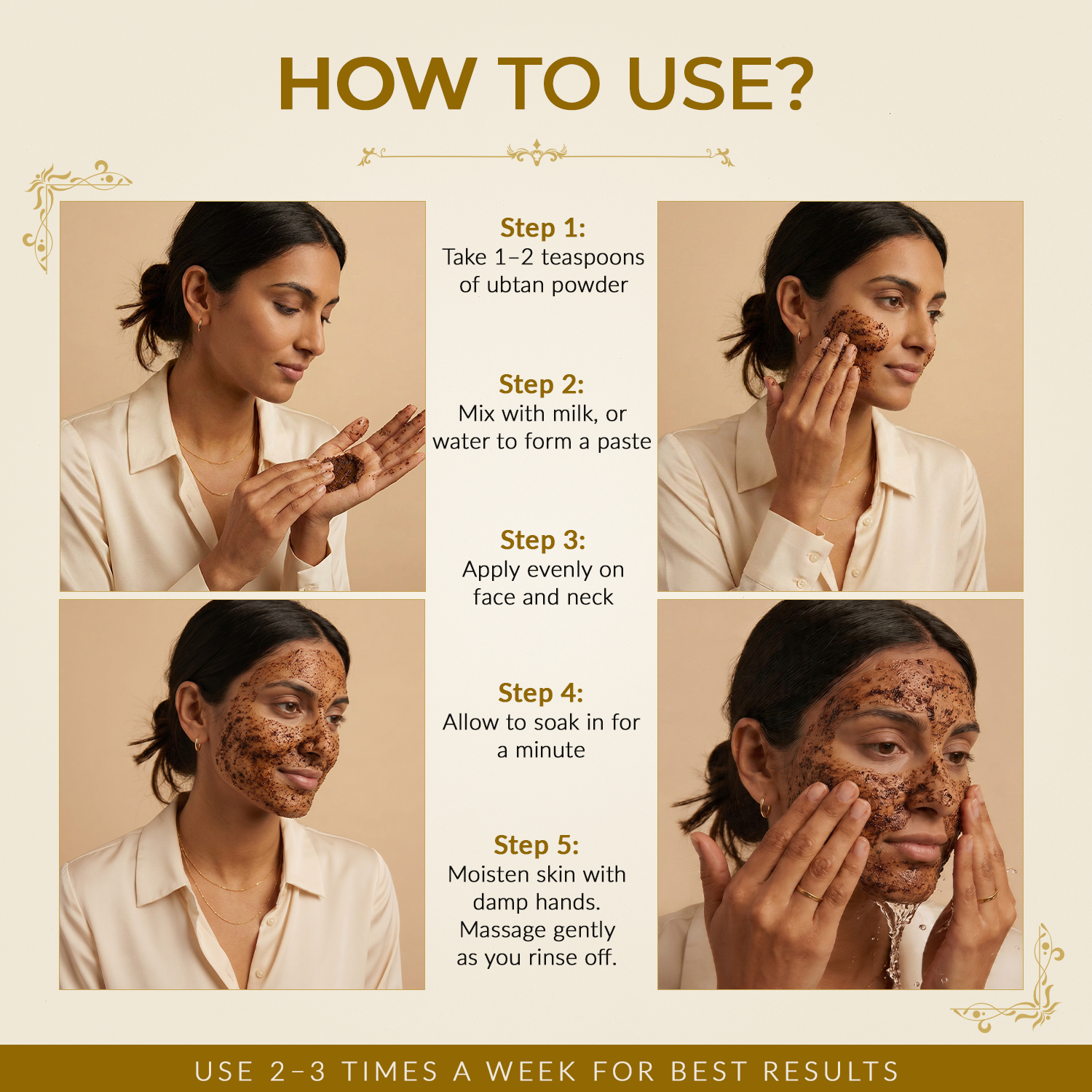 HOW TO USE?

Step 1:
Take 1–2 teaspoons of ubtan powder

Step 2:
Mix with milk, or water to form a paste

Step 3:
Apply evenly on face and neck

Step 4:
Allow to soak in for a minute

Step 5:
Moisten skin with damp hands. Massage gently as you rinse off.

USE 2–3 TIMES A WEEK FOR BEST RESULTS