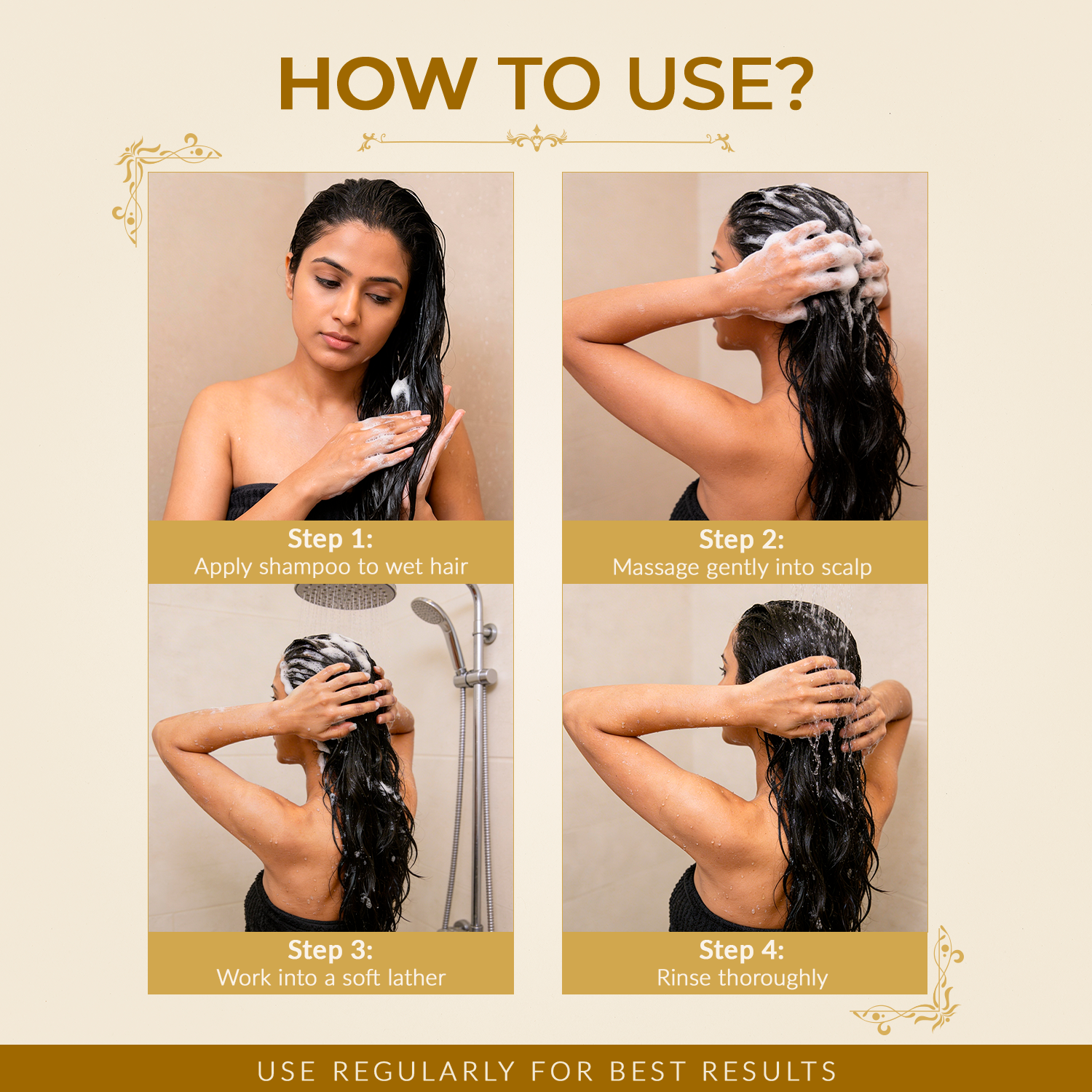 HOW TO USE?

Step 1:
Apply shampoo to wet hair

Step 2:
Massage gently into scalp

Step 3:
Work into a soft lather

Step 4:
Rinse thoroughly

USE REGULARLY FOR BEST RESULTS