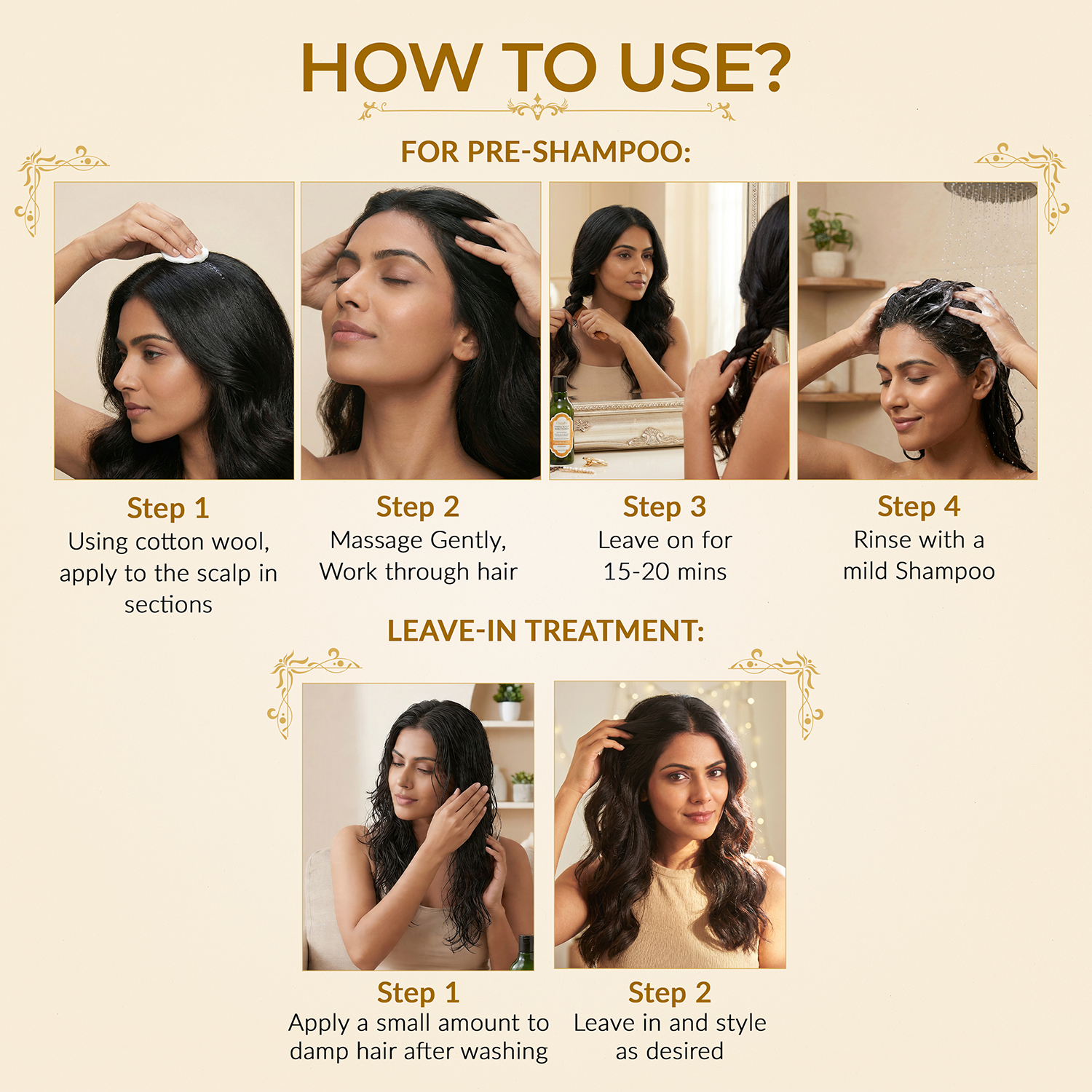 HOW TO USE?

FOR PRE-SHAMPOO:

Step 1
Using cotton wool, apply to the scalp in sections

Step 2
Massage Gently, Work through hair

Step 3
Leave on for 15-20 mins

Step 4
Rinse with a mild Shampoo

LEAVE-IN TREATMENT:

Step 1
Apply a small amount to damp hair after washing

Step 2
Leave in and style as desired