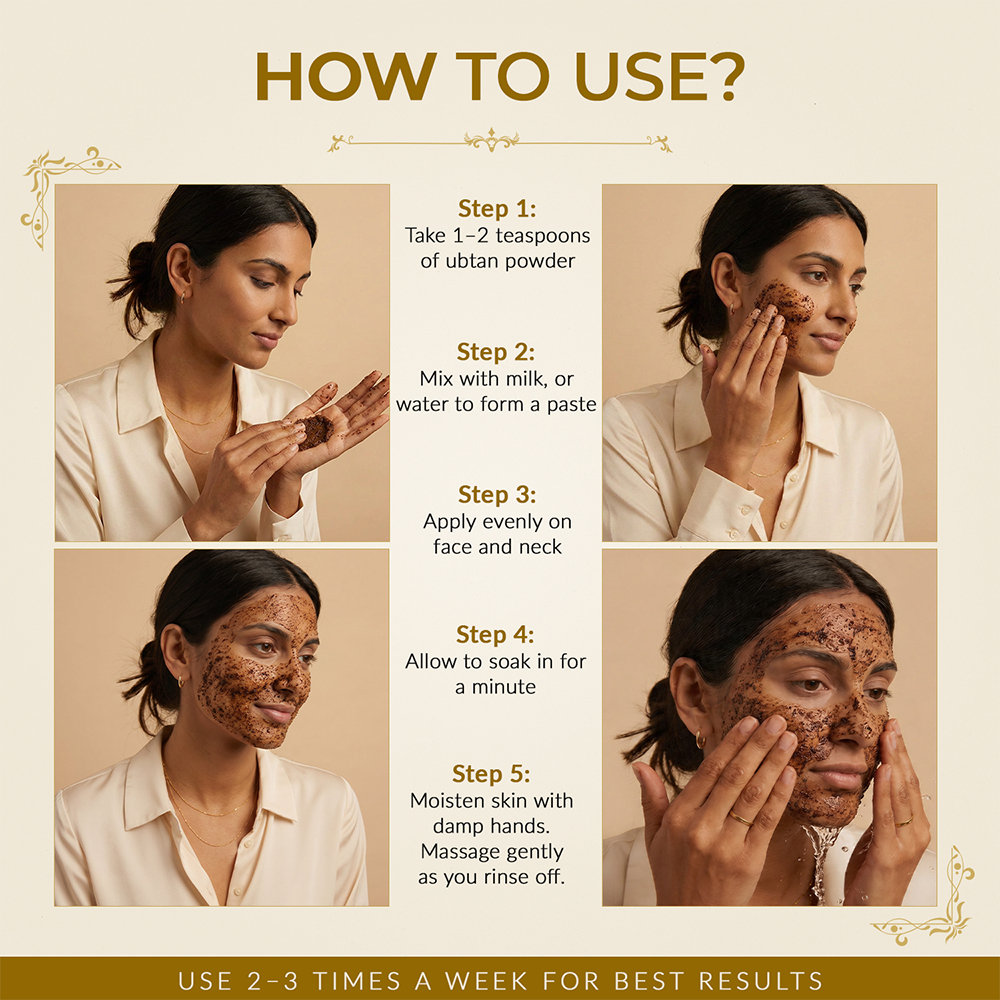 HOW TO USE?

Step 1:
Take 1–2 teaspoons of ubtan powder

Step 2:
Mix with milk, or water to form a paste

Step 3:
Apply evenly on face and neck

Step 4:
Allow to soak in for a minute

Step 5:
Moisten skin with damp hands. Massage gently as you rinse off.

USE 2–3 TIMES A WEEK FOR BEST RESULTS